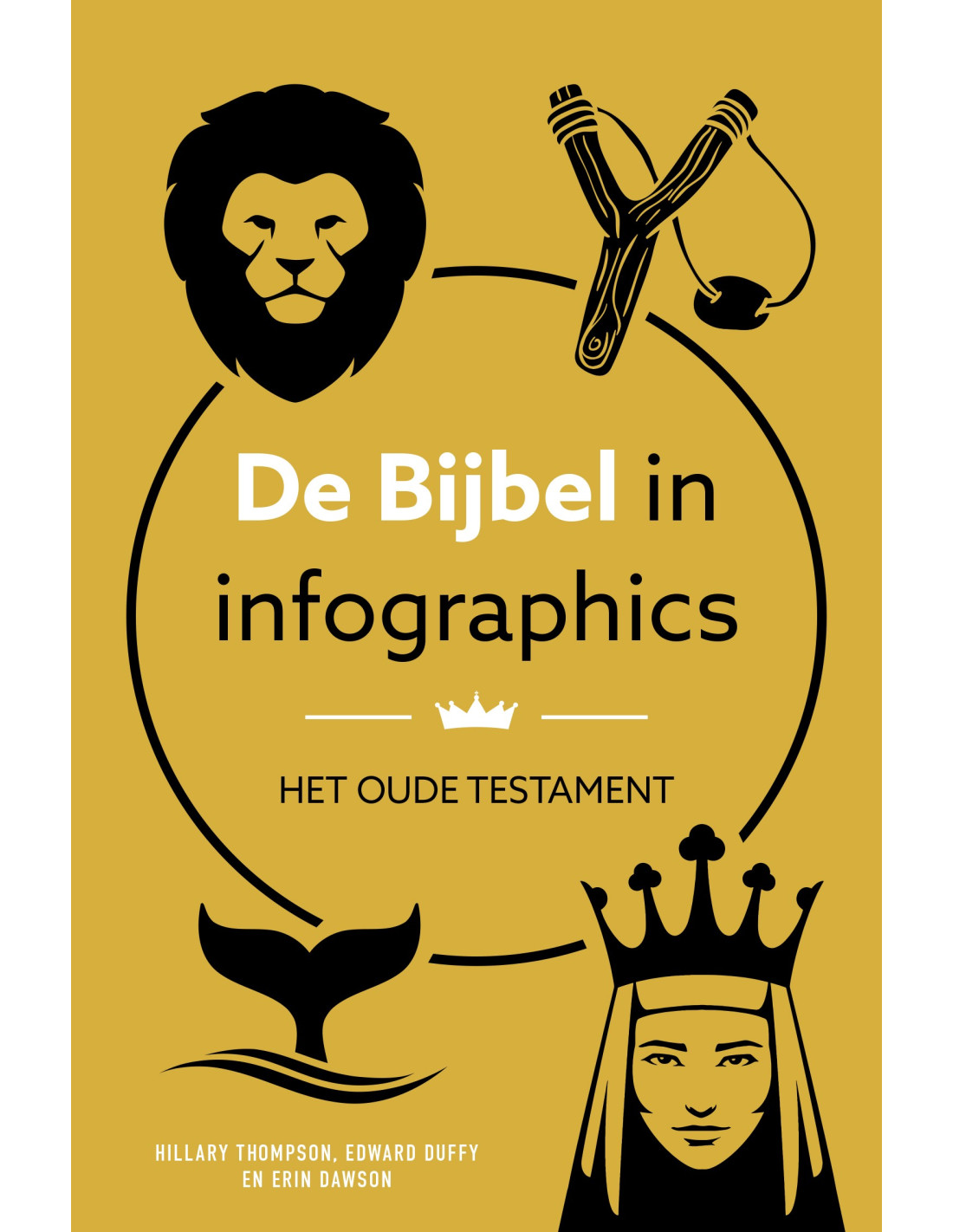 De Bijbel in infographics

HET OUDE TESTAMENT

HILLARY THOMPSON, EDWARD DUFFY EN ERIN DAWSON